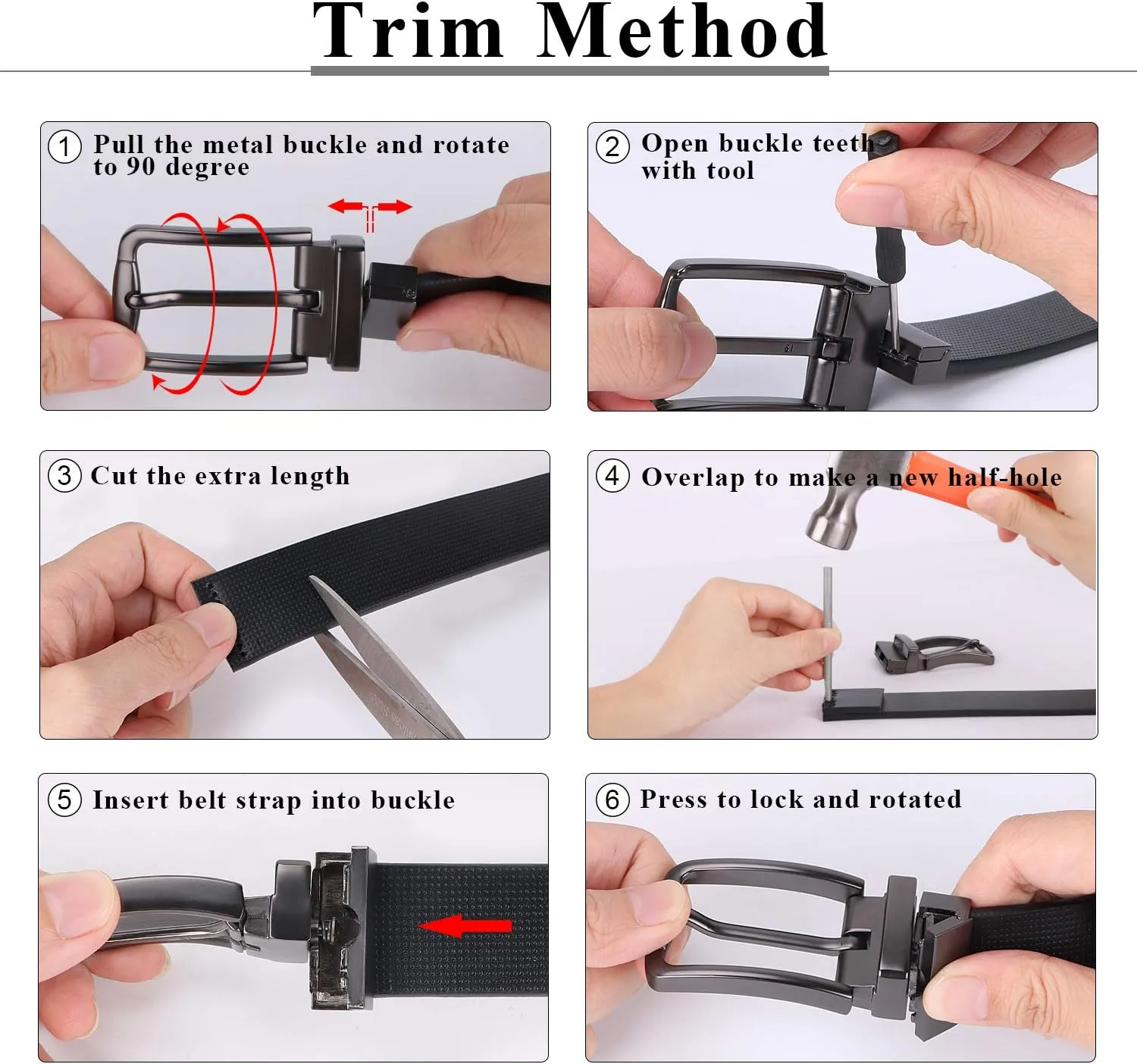 Trim Method

1 Pull the metal buckle and rotate to 90 degree

2 Open buckle teeth with tool

3 Cut the extra length

4 Overlap to make a new half-hole

5 Insert belt strap into buckle

6 Press to lock and rotated